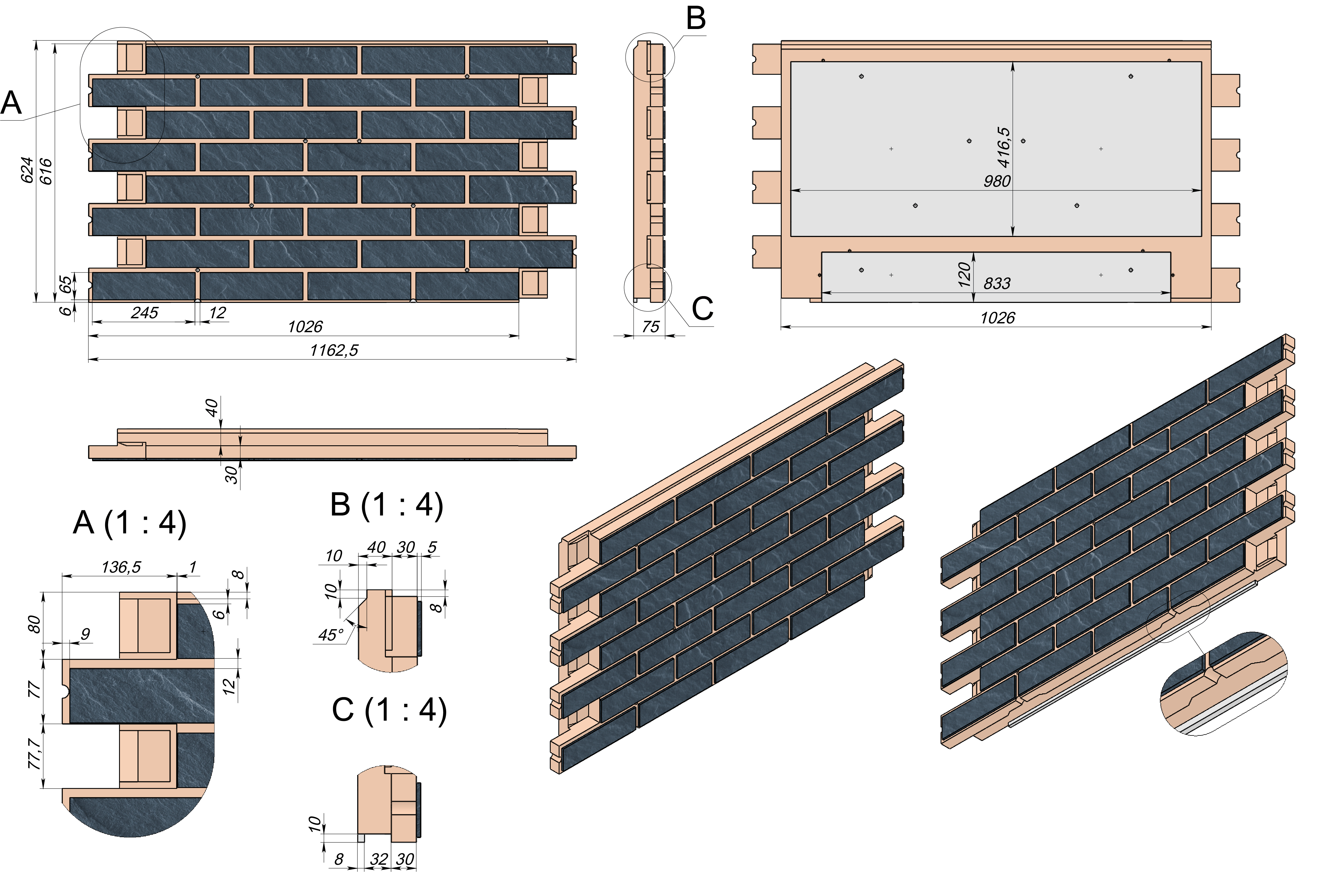 A
624
616
65
6
245
12
1026
1162,5

B
C
75

416,5
980
120
833
1026

40
30

A (1 : 4)
136,5
1
8
6
80
9
77
12
77,7

B (1 : 4)
10
40
30
5
10
8
45°

C (1 : 4)
10
8
32
30